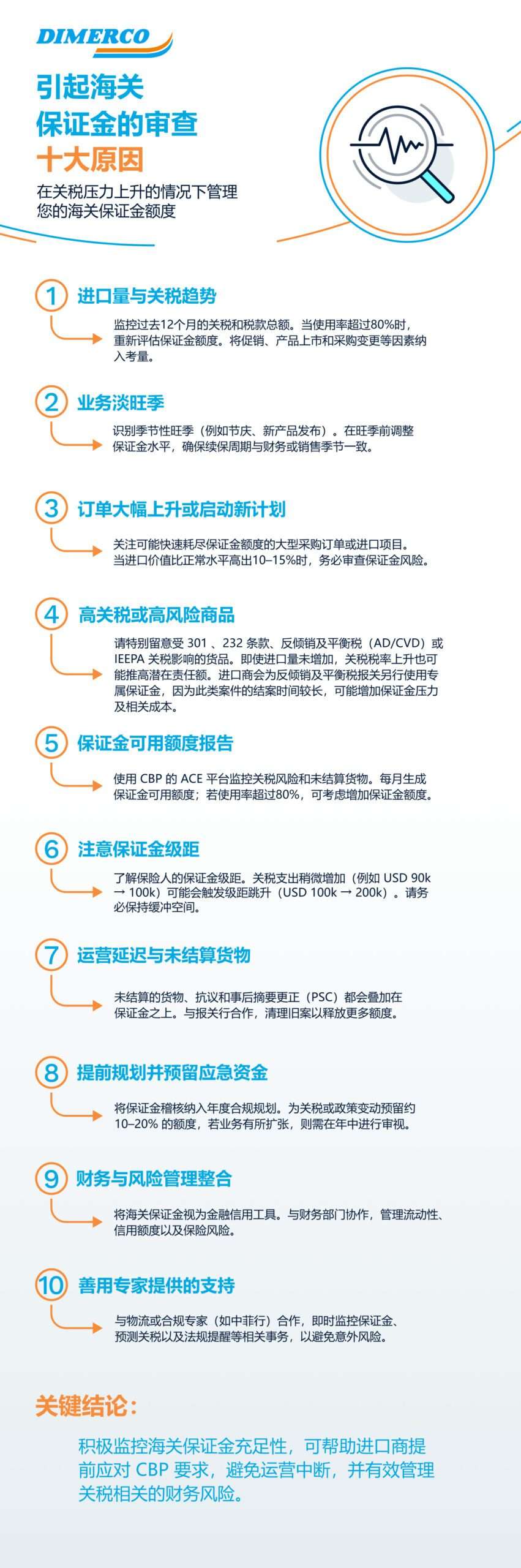 DIMERCO

引起海关
保证金的审查
十大原因

在关税压力上升的情况下管理您的海关保证金额度

1 进口量与关税趋势

监控过去12个月的关税和税款总额。当使用率超过80%时，重新评估保证金额度。将促销、产品上市和采购变更等因素纳入考量。

2 业务淡旺季

识别季节性旺季（例如节庆、新产品发布）。在旺季前调整保证金水平，确保续保周期与财务或销售季节一致。

3 订单大幅上升或启动新计划

关注可能快速耗尽保证金额度的大型采购订单或进口项目。当进口价值比正常水平高出10–15%时，务必审查保证金风险。

4 高关税或高风险商品

请特别留意受 301 、232 条款、反倾销及平衡税（AD/CVD）或 IEEPA 关税影响的货品。即使进口量未增加，关税税率上升也可能推高潜在责任额。进口商会为反倾销及平衡税报关另行使用专属保证金，因为此类案件的结案时间较长，可能增加保证金压力及相关成本。

5 保证金可用额度报告

使用 CBP 的 ACE 平台监控关税风险和未结算货物。每月生成保证金可用额度；若使用率超过80%，可考虑增加保证金额度。

6 注意保证金级距

了解保险人的保证金级距。关税支出稍微增加（例如 USD 90k → 100k）可能会触发级距跳升（USD 100k → 200k）。请务必保持缓冲空间。

7 运营延迟与未结算货物

未结算的货物、抗议和事后摘要更正（PSC）都会叠加在保证金之上。与报关行合作，清理旧案以释放更多额度。

8 提前规划并预留应急资金

将保证金稽核纳入年度合规规划。为关税或政策变动预留约 10–20% 的额度，若业务有所扩张，则需在年中进行审视。

9 财务与风险管理整合

将海关保证金视为金融信用工具。与财务部门协作，管理流动性、信用额度以及保险风险。

10 善用专家提供的支持

与物流或合规专家（如中菲行）合作，即时监控保证金、预测关税以及法规提醒等相关事务，以避免意外风险。

关键结论：

积极监控海关保证金充足性，可帮助进口商提前应对 CBP 要求，避免运营中断，并有效管理关税相关的财务风险。